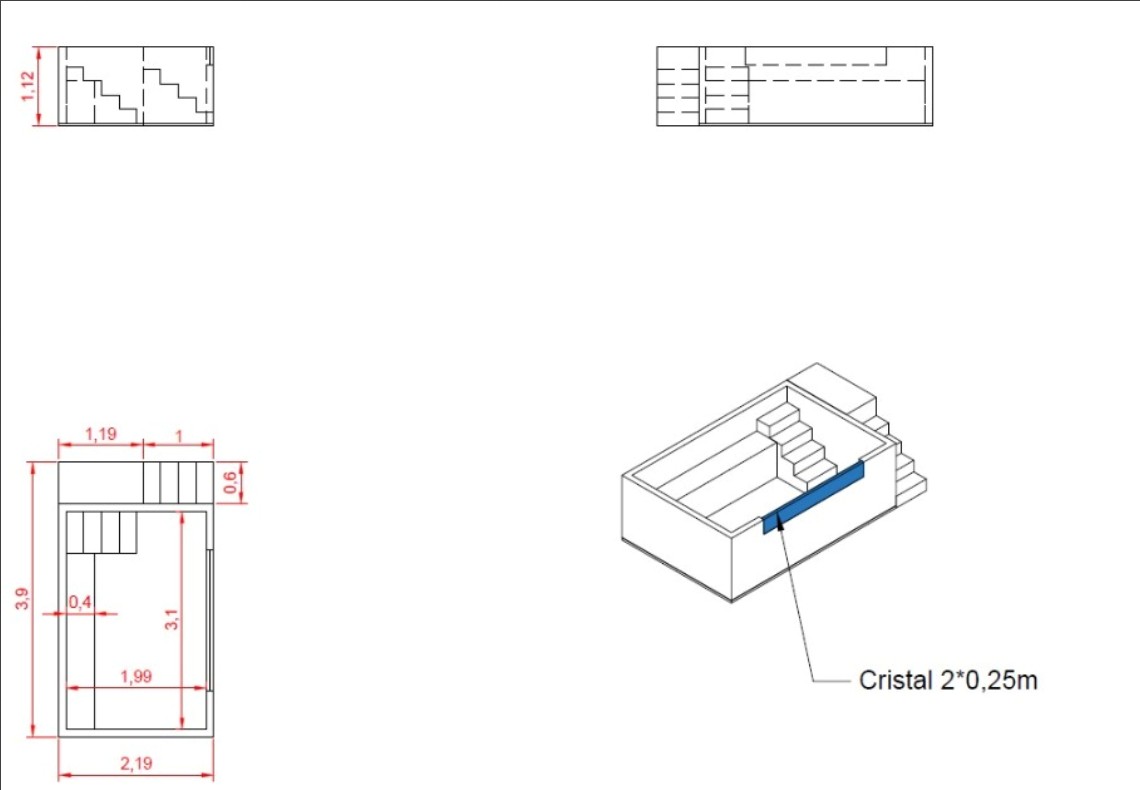 1,12

1,19
1
0,6
3,9
0,4
3,1
1,99
2,19

Cristal 2*0,25m